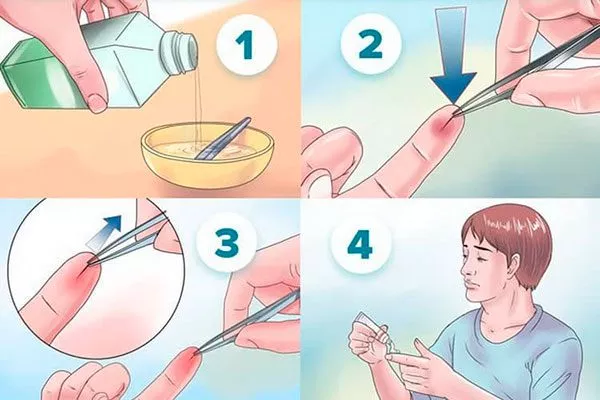 1
2
3
4