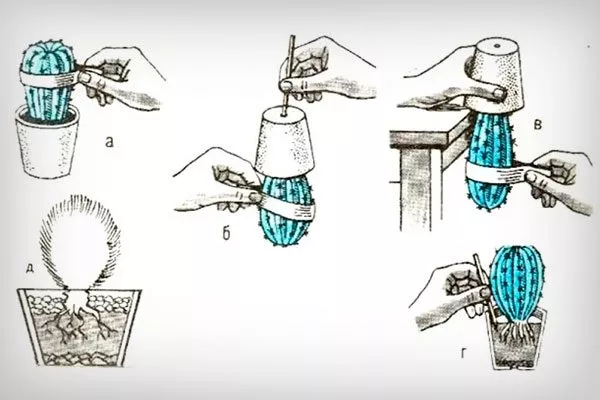 а

б

в

д

г