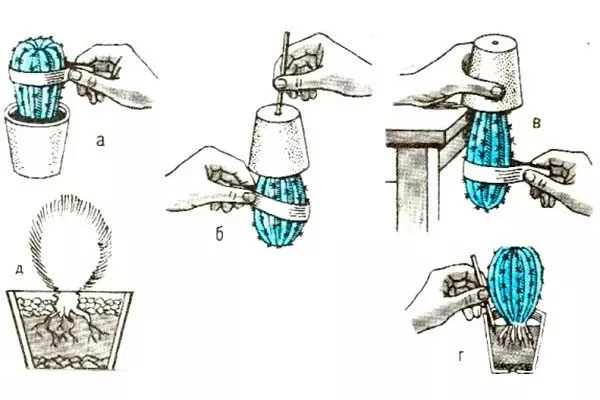 а

б

в

д

г