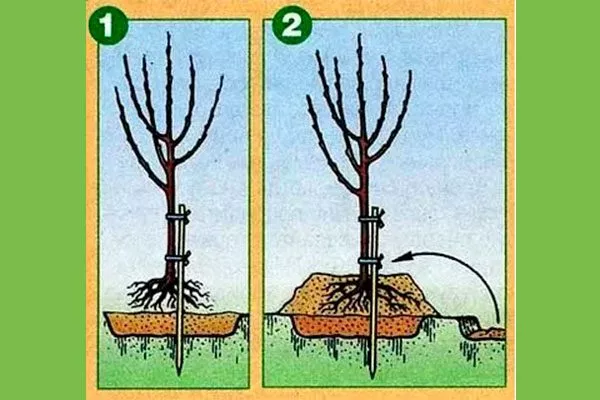 1

2