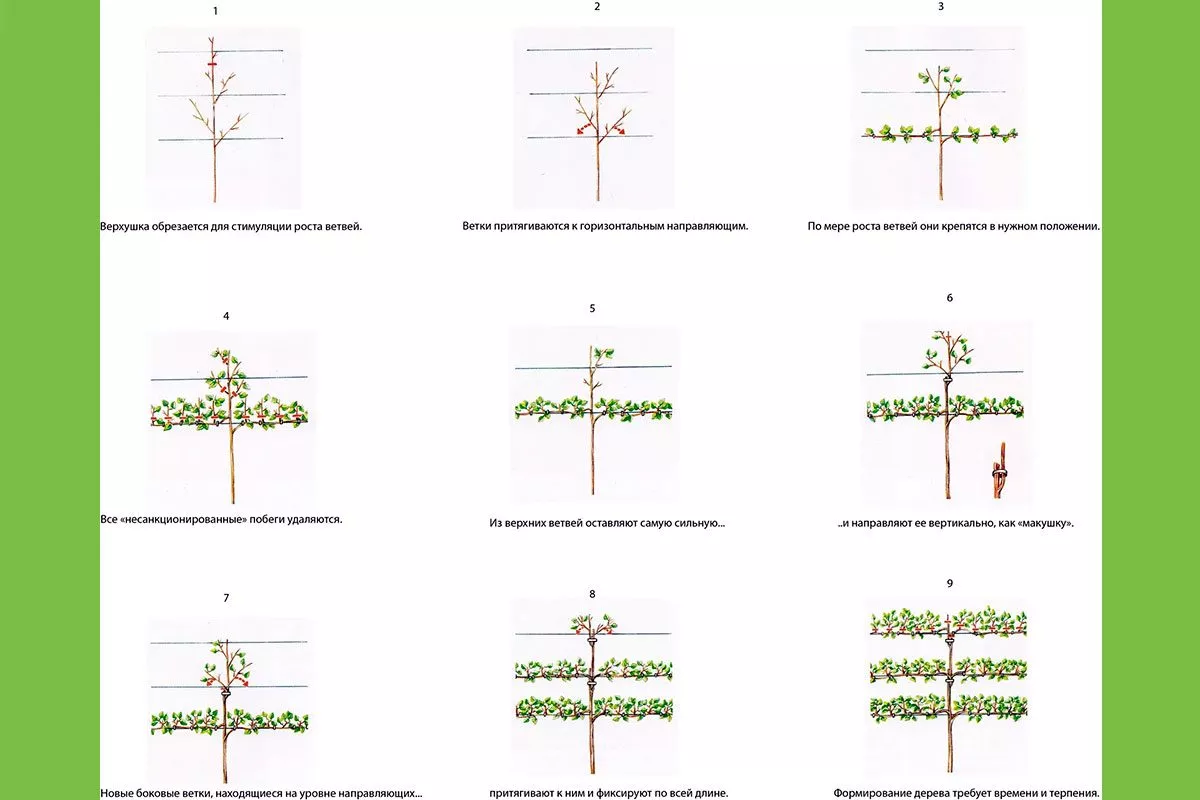 1

Верхушка обрезается для стимуляции роста ветвей.

2

Ветки притягиваются к горизонтальным направляющим.

3

По мере роста ветвей они крепятся в нужном положении.

4

Все «несанкционированные» побеги удаляются.

5

Из верхних ветвей оставляют самую сильную...

6

..и направляют ее вертикально, как «макушку».

7

Новые боковые ветки, находящиеся на уровне направляющих...

8

притягивают к ним и фиксируют по всей длине.

9

Формирование дерева требует времени и терпения.