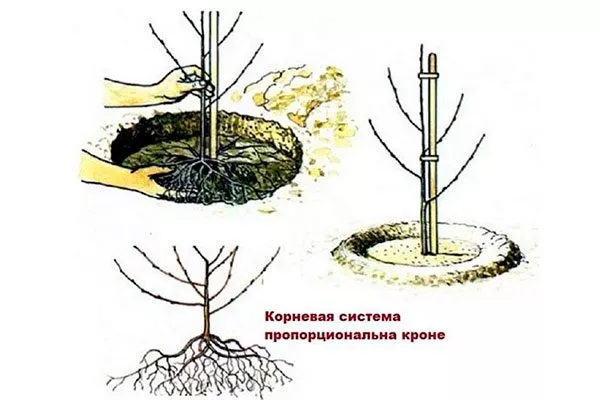 Корневая система пропорциональна кроне