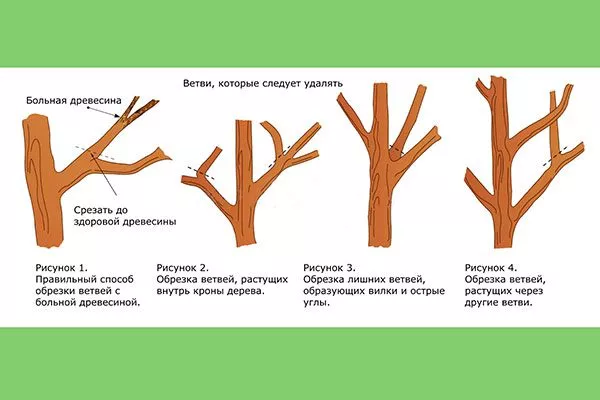 Ветви, которые следует удалять

Больная древесина

Срезать до здоровой древесины

Рисунок 1.
Правильный способ обрезки ветвей с больной древесиной.

Рисунок 2.
Обрезка ветвей, растущих внутрь кроны дерева.

Рисунок 3.
Обрезка лишних ветвей, образующих вилки и острые углы.

Рисунок 4.
Обрезка ветвей, растущих через другие ветви.