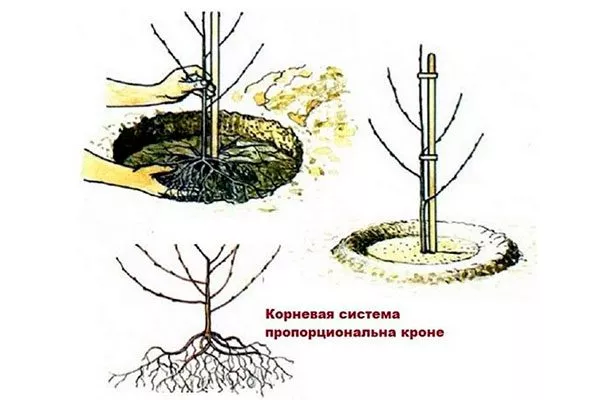 Корневая система пропорциональна кроне