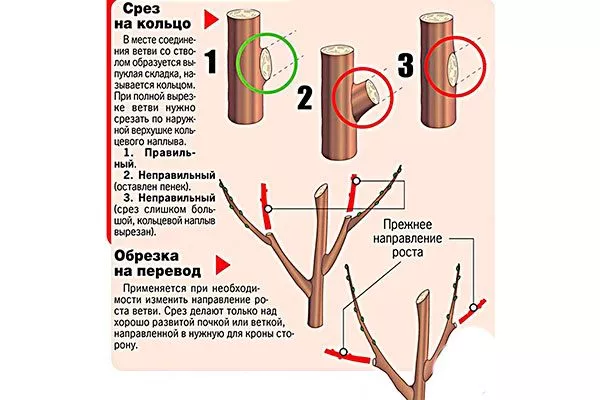 Срез на кольцо

В месте соединения ветви со стволом образуется выпуклая складка, называется кольцом. При полной вырезке ветви нужно срезать по наружной верхушке кольцевого наплыва.

1. Правильный.

2. Неправильный (оставлен пенек).

3. Неправильный (срез слишком большой, кольцевой наплыв вырезан).

1

2

3

Обрезка на перевод

Применяется при необходимости изменить направление роста ветви. Срез делают только над хорошо развитой почкой или веткой, направленной в нужную для кроны сторону.

Прежнее направление роста