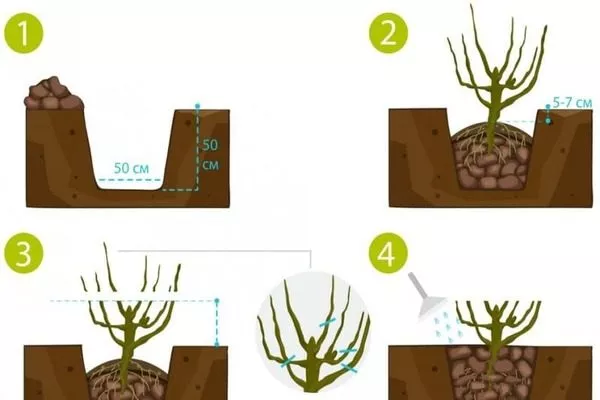 1

50 см

50 см

2

5-7 см

3

4