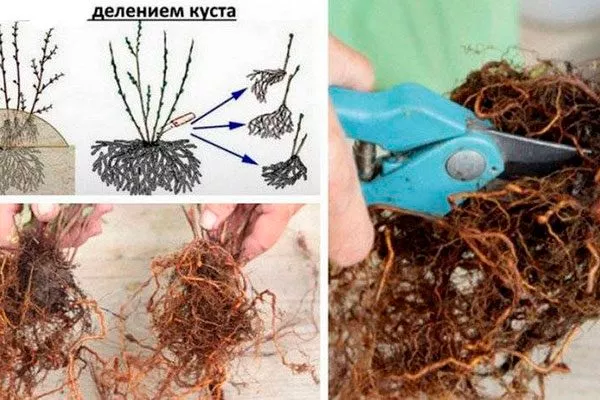 делением куста