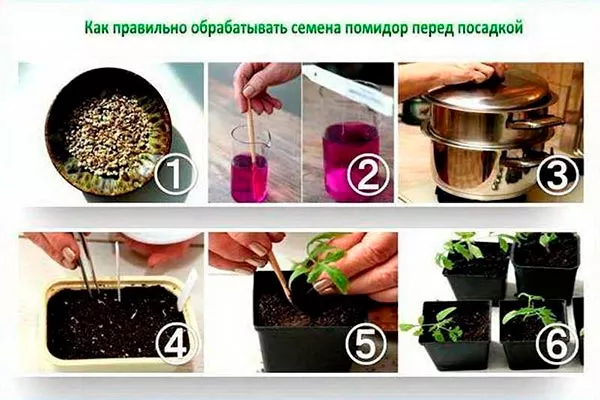 Как правильно обрабатывать семена помидор перед посадкой

1

2

3

4

5

6