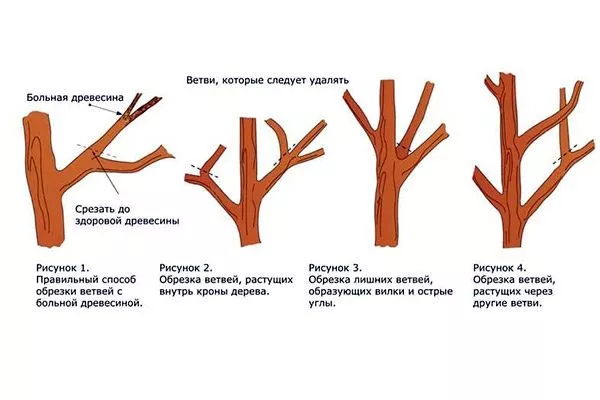 Ветви, которые следует удалять

Больная древесина

Срезать до здоровой древесины

Рисунок 1.
Правильный способ обрезки ветвей с больной древесиной.

Рисунок 2.
Обрезка ветвей, растущих внутрь кроны дерева.

Рисунок 3.
Обрезка лишних ветвей, образующих вилки и острые углы.

Рисунок 4.
Обрезка ветвей, растущих через другие ветви.